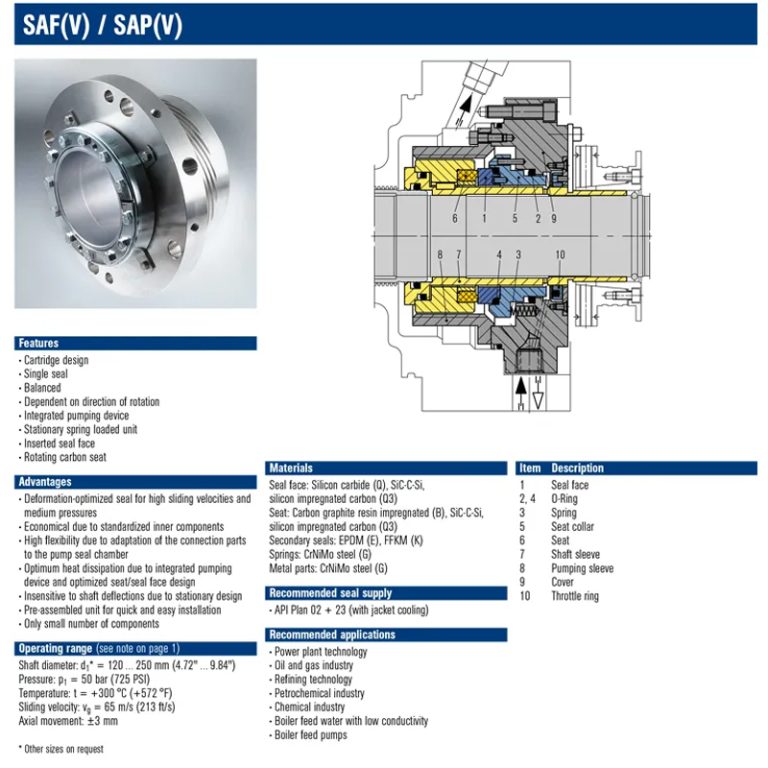 SAF(V) / SAP(V)

6 1 5 2 9

8 7 4 3 10

Features
· Cartridge design
· Single seal
· Balanced
· Dependent on direction of rotation
· Integrated pumping device
· Stationary spring loaded unit
· Inserted seal face
· Rotating carbon seat

Advantages
· Deformation-optimized seal for high sliding velocities and medium pressures
· Economical due to standardized inner components
· High flexibility due to adaptation of the connection parts to the pump seal chamber
· Optimum heat dissipation due to integrated pumping device and optimized seat/seal face design
· Insensitive to shaft deflections due to stationary design
· Pre-assembled unit for quick and easy installation
· Only small number of components

Operating range (see note on page 1)
Shaft diameter: $d_1$* = 120 ... 250 mm (4.72" ... 9.84")
Pressure: $p_1$ = 50 bar (725 PSI)
Temperature: t = +300 °C (+572 °F)
Sliding velocity: $v_g$ = 65 m/s (213 ft/s)
Axial movement: ±3 mm

* Other sizes on request

Materials
Seal face: Silicon carbide (Q), SiC-C-Si, silicon impregnated carbon (Q3)
Seat: Carbon graphite resin impregnated (B), SiC-C-Si, silicon impregnated carbon (Q3)
Secondary seals: EPDM (E), FFKM (K)
Springs: CrNiMo steel (G)
Metal parts: CrNiMo steel (G)

Recommended seal supply
· API Plan 02 + 23 (with jacket cooling)

Recommended applications
· Power plant technology
· Oil and gas industry
· Refining technology
· Petrochemical industry
· Chemical industry
· Boiler feed water with low conductivity
· Boiler feed pumps

| Item | Description |
|---|---|
| 1 | Seal face |
| 2, 4 | O-Ring |
| 3 | Spring |
| 5 | Seat collar |
| 6 | Seat |
| 7 | Shaft sleeve |
| 8 | Pumping sleeve |
| 9 | Cover |
| 10 | Throttle ring |